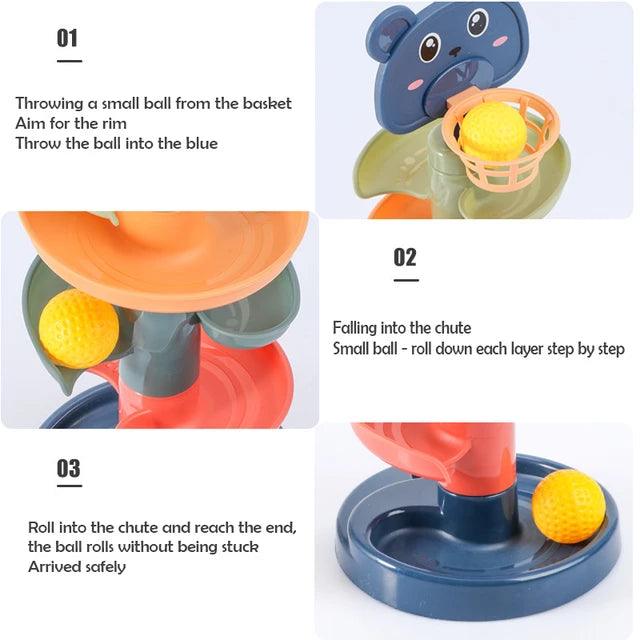 01

Throwing a small ball from the basket
Aim for the rim
Throw the ball into the blue

02

Falling into the chute
Small ball - roll down each layer step by step

03

Roll into the chute and reach the end,
the ball rolls without being stuck
Arrived safely